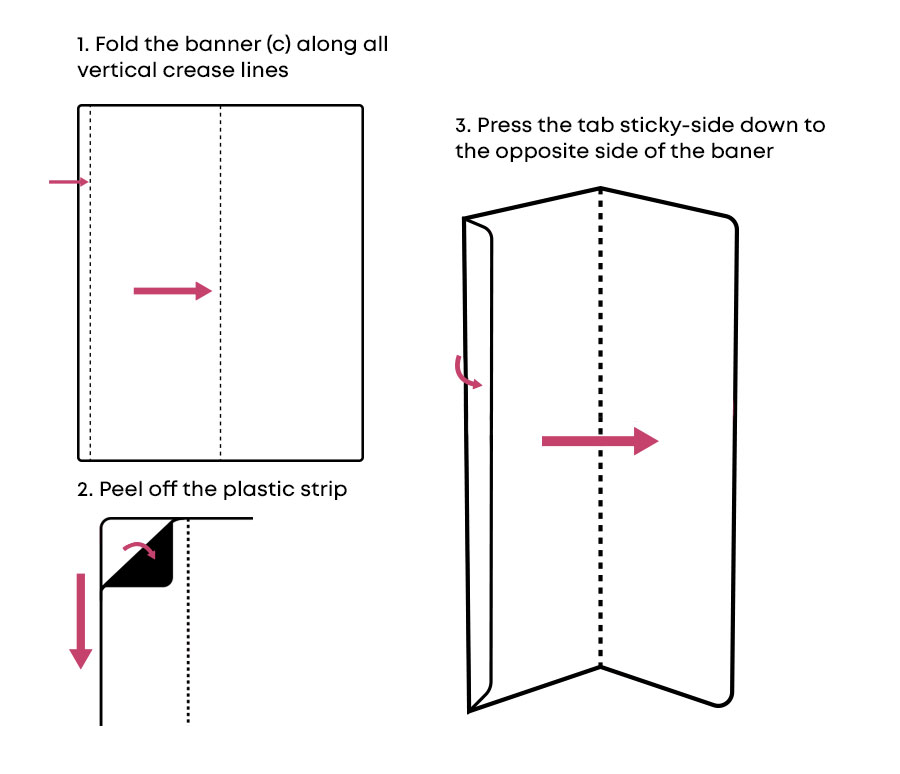 1. Fold the banner (c) along all vertical crease lines

2. Peel off the plastic strip

3. Press the tab sticky-side down to the opposite side of the baner